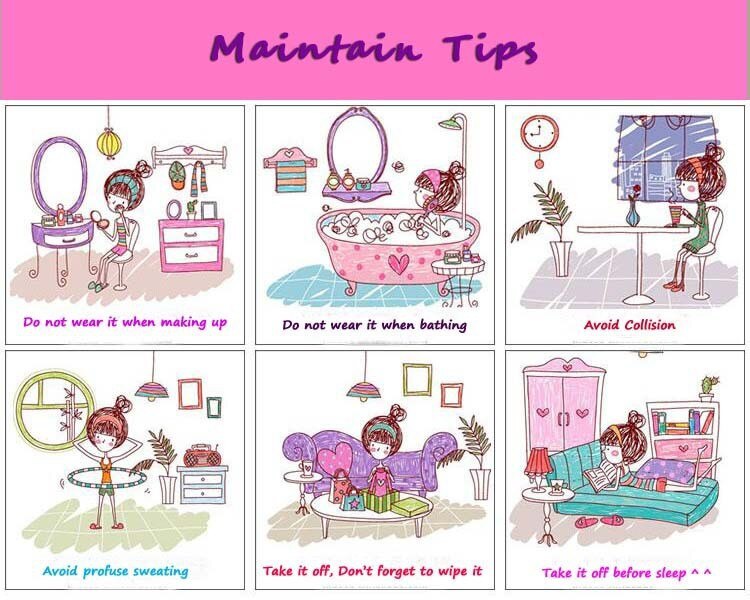 Maintain Tips

Do not wear it when making up

Do not wear it when bathing

Avoid Collision

Avoid profuse sweating

Take it off, Don't forget to wipe it

Take it off before sleep ^ ^